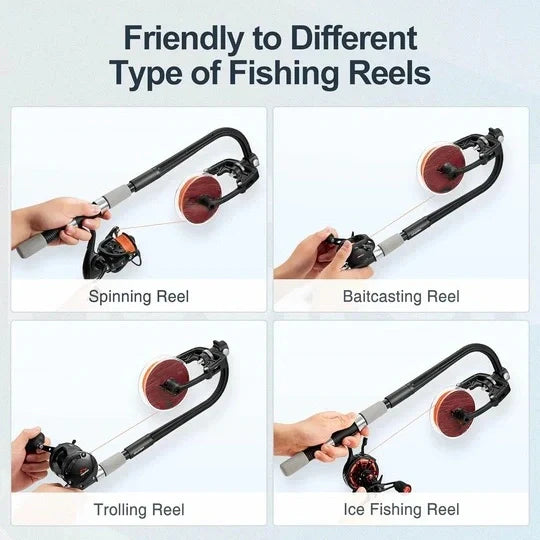 Friendly to Different Type of Fishing Reels

Spinning Reel

Baitcasting Reel

Trolling Reel

Ice Fishing Reel